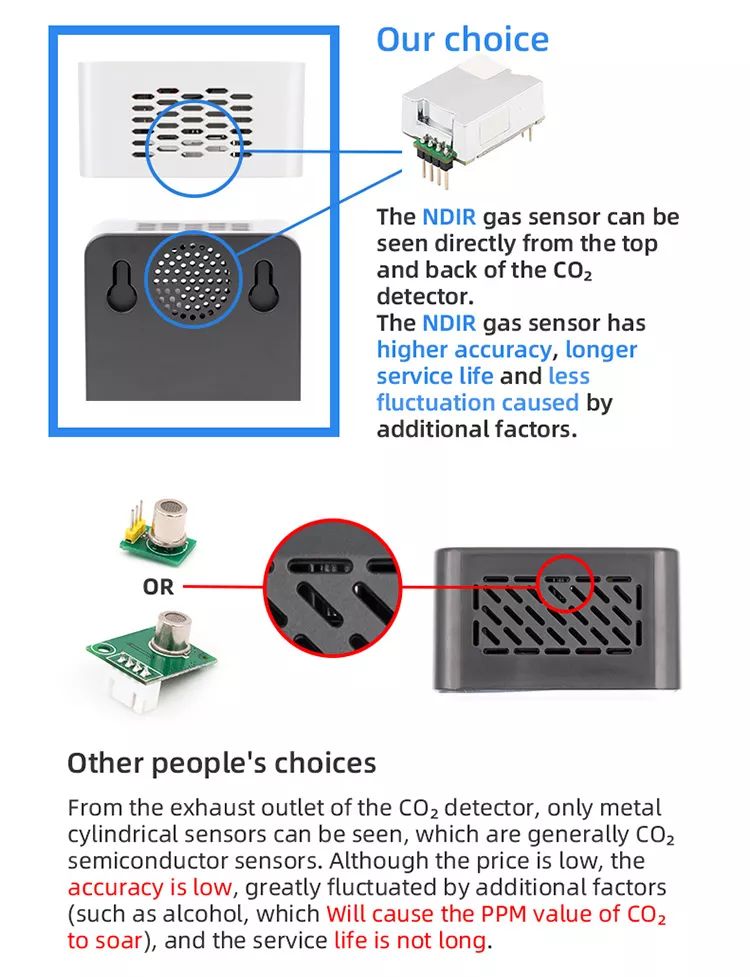 Our choice

The NDIR gas sensor can be seen directly from the top and back of the $CO_2$ detector.
The NDIR gas sensor has higher accuracy, longer service life and less fluctuation caused by additional factors.

OR

Other people's choices

From the exhaust outlet of the $CO_2$ detector, only metal cylindrical sensors can be seen, which are generally $CO_2$ semiconductor sensors. Although the price is low, the accuracy is low, greatly fluctuated by additional factors (such as alcohol, which Will cause the PPM value of $CO_2$ to soar), and the service life is not long.